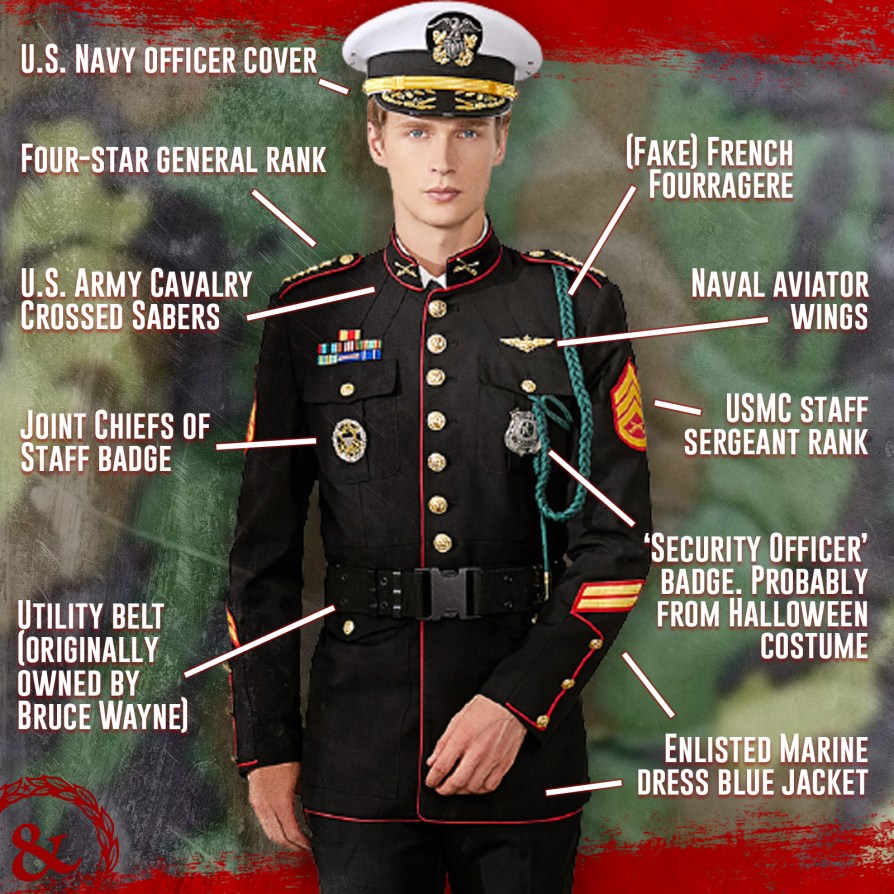 U.S. Navy officer cover

Four-star general rank

U.S. Army Cavalry Crossed Sabers

Joint Chiefs of Staff badge

Utility belt (originally owned by Bruce Wayne)

(Fake) French Fourragere

Naval aviator wings

USMC staff sergeant rank

'Security Officer' badge. Probably from Halloween costume

Enlisted Marine dress blue jacket

&