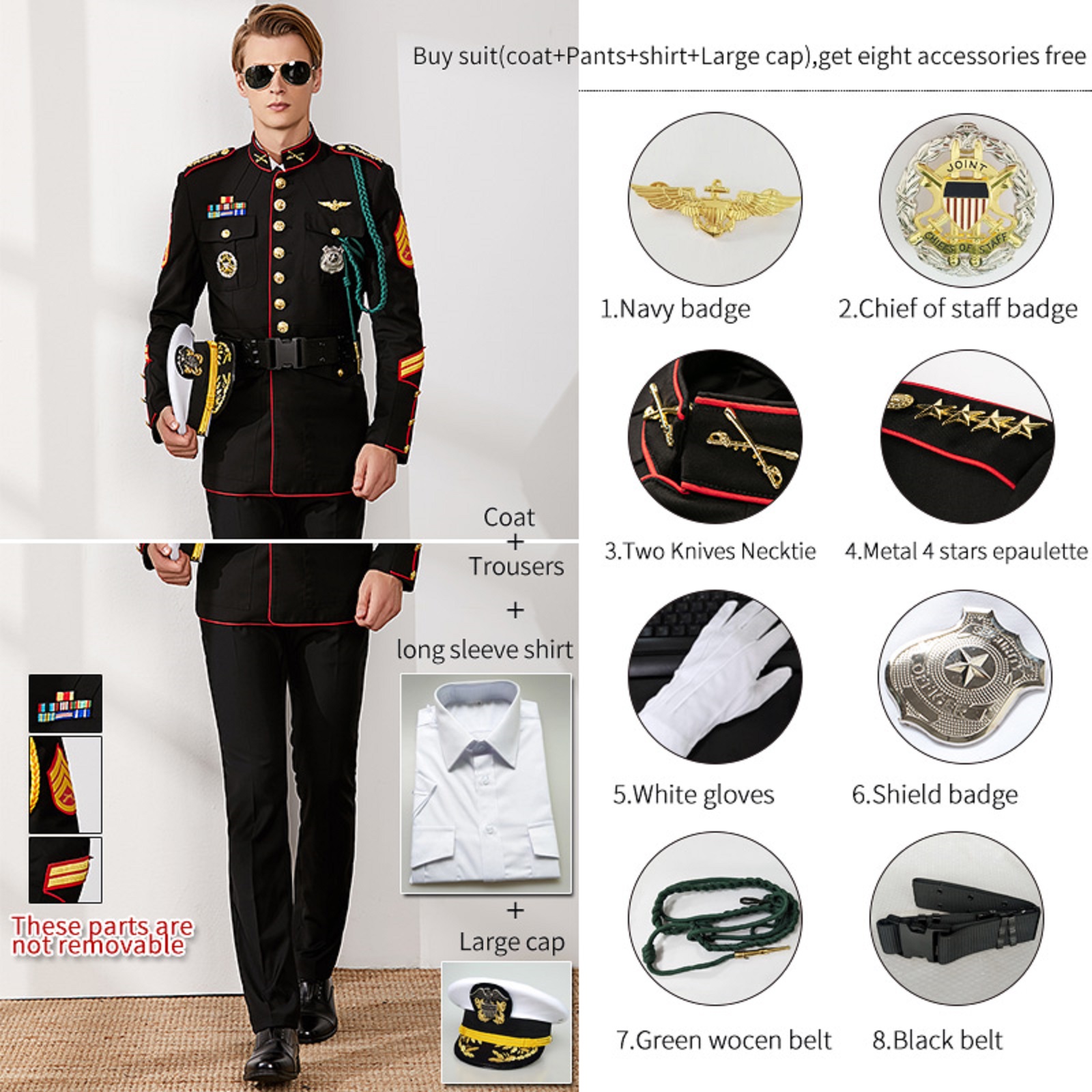 Buy suit(coat+Pants+shirt+Large cap),get eight accessories free

JOINT CHIEFS OF STAFF

1.Navy badge

2.Chief of staff badge

3.Two Knives Necktie

4.Metal 4 stars epaulette

OFFICER

5.White gloves

6.Shield badge

7.Green wocen belt

8.Black belt

Coat
+
Trousers
+
long sleeve shirt
+
Large cap

These parts are not removable