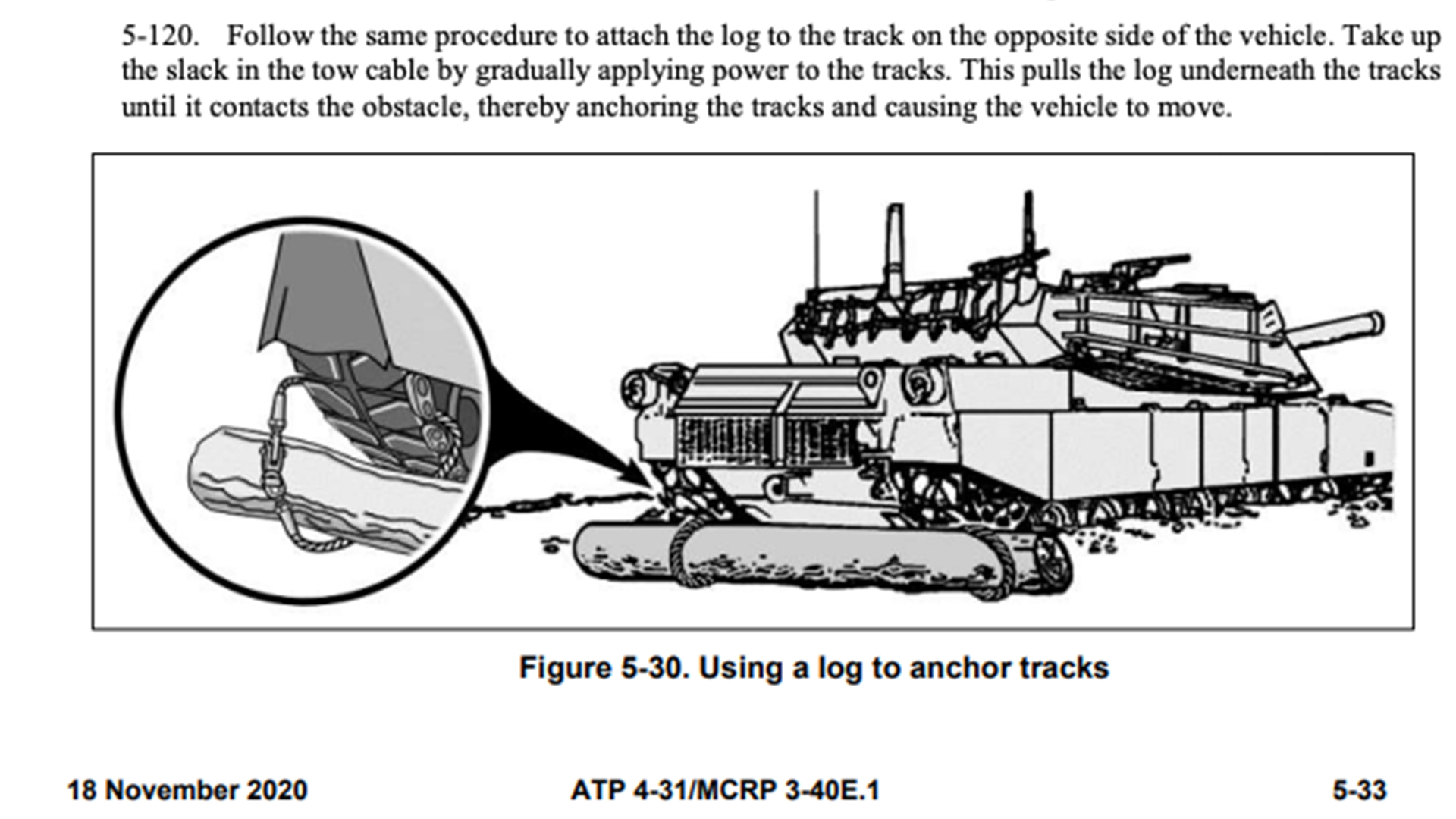 5-120. Follow the same procedure to attach the log to the track on the opposite side of the vehicle. Take up the slack in the tow cable by gradually applying power to the tracks. This pulls the log underneath the tracks until it contacts the obstacle, thereby anchoring the tracks and causing the vehicle to move.

Figure 5-30. Using a log to anchor tracks

18 November 2020 ATP 4-31/MCRP 3-40E.1 5-33