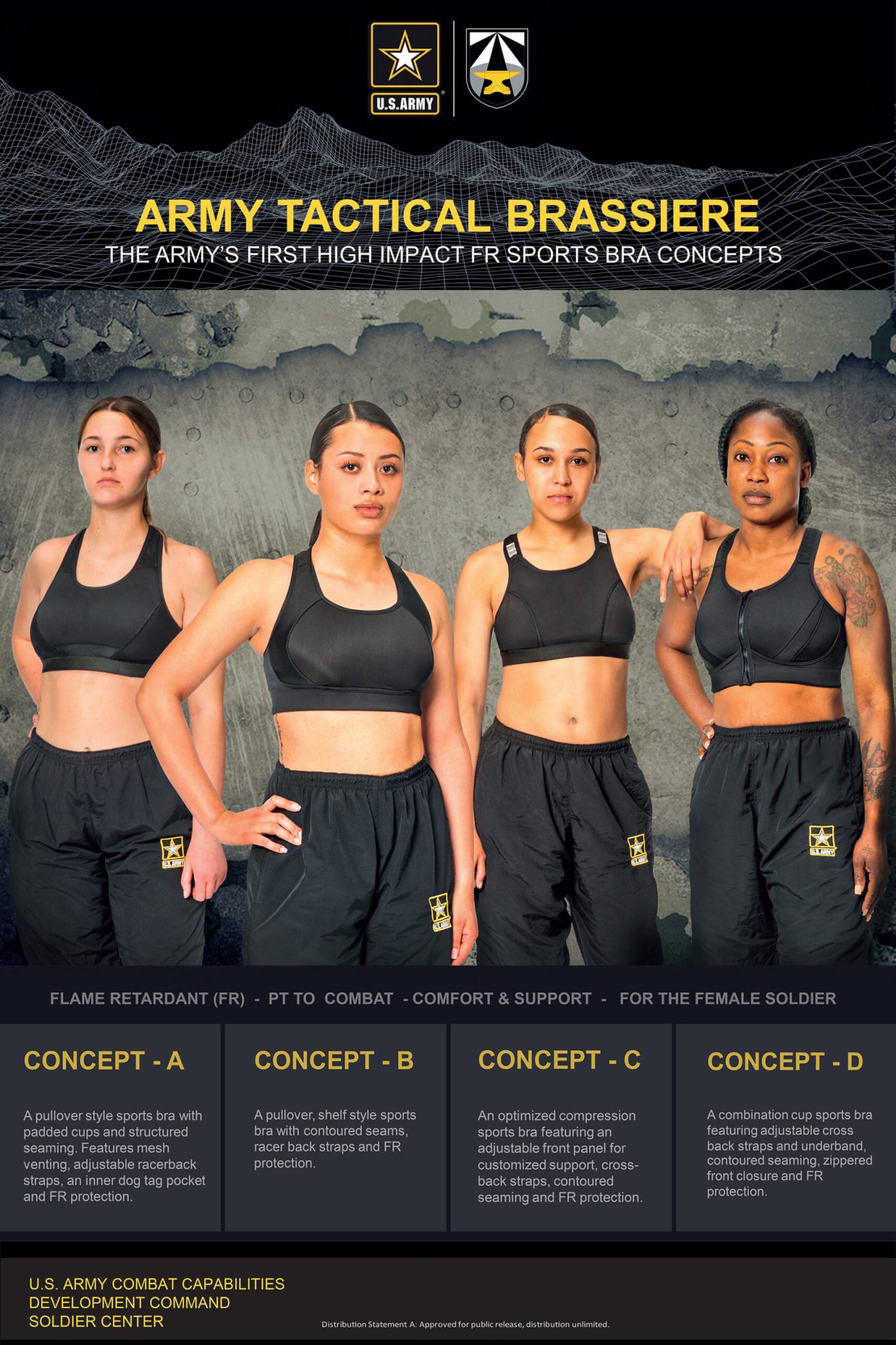 U.S.ARMY

ARMY TACTICAL BRASSIERE
THE ARMY'S FIRST HIGH IMPACT FR SPORTS BRA CONCEPTS

U.S.ARMY

U.S.ARMY

U.S.ARMY

U.S.ARMY

FLAME RETARDANT (FR) - PT TO COMBAT - COMFORT & SUPPORT - FOR THE FEMALE SOLDIER

CONCEPT - A

A pullover style sports bra with padded cups and structured seaming. Features mesh venting, adjustable racerback straps, an inner dog tag pocket and FR protection.

CONCEPT - B

A pullover, shelf style sports bra with contoured seams, racer back straps and FR protection.

CONCEPT - C

An optimized compression sports bra featuring an adjustable front panel for customized support, cross-back straps, contoured seaming and FR protection.

CONCEPT - D

A combination cup sports bra featuring adjustable cross back straps and underband, contoured seaming, zippered front closure and FR protection.

U.S. ARMY COMBAT CAPABILITIES DEVELOPMENT COMMAND SOLDIER CENTER

Distribution Statement A: Approved for public release, distribution unlimited.